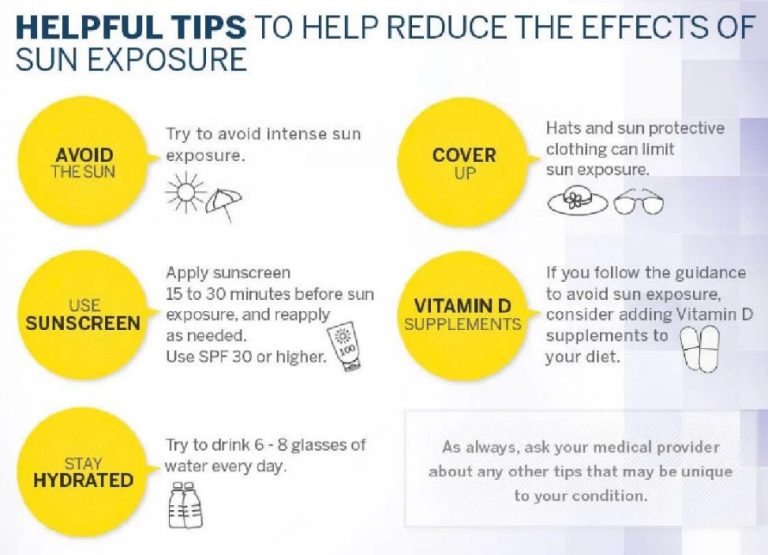 HELPFUL TIPS TO HELP REDUCE THE EFFECTS OF SUN EXPOSURE

AVOID THE SUN

Try to avoid intense sun exposure.

USE SUNSCREEN

Apply sunscreen 15 to 30 minutes before sun exposure, and reapply as needed. Use SPF 30 or higher.

100

STAY HYDRATED

Try to drink 6 - 8 glasses of water every day.

COVER UP

Hats and sun protective clothing can limit sun exposure.

VITAMIN D SUPPLEMENTS

If you follow the guidance to avoid sun exposure, consider adding Vitamin D supplements to your diet.

As always, ask your medical provider about any other tips that may be unique to your condition.